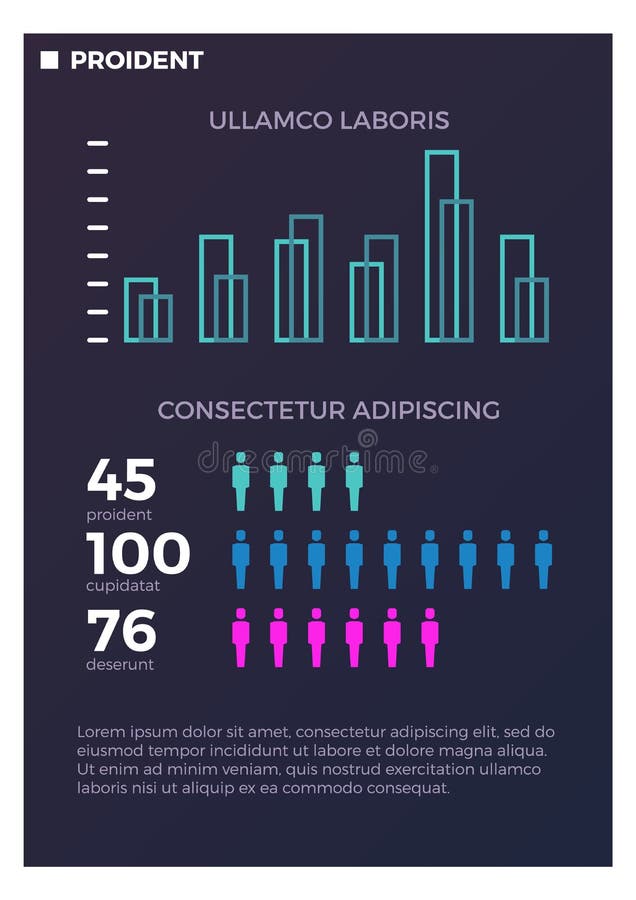 PROIDENT

ULLAMCO LABORIS

CONSECTETUR ADIPISCING

dreamstime

45
proident

100
cupidatat

76
deserunt

Lorem ipsum dolor sit amet, consectetur adipiscing elit, sed do eiusmod tempor incididunt ut labore et dolore magna aliqua. Ut enim ad minim veniam, quis nostrud exercitation ullamco laboris nisi ut aliquip ex ea commodo consequat.