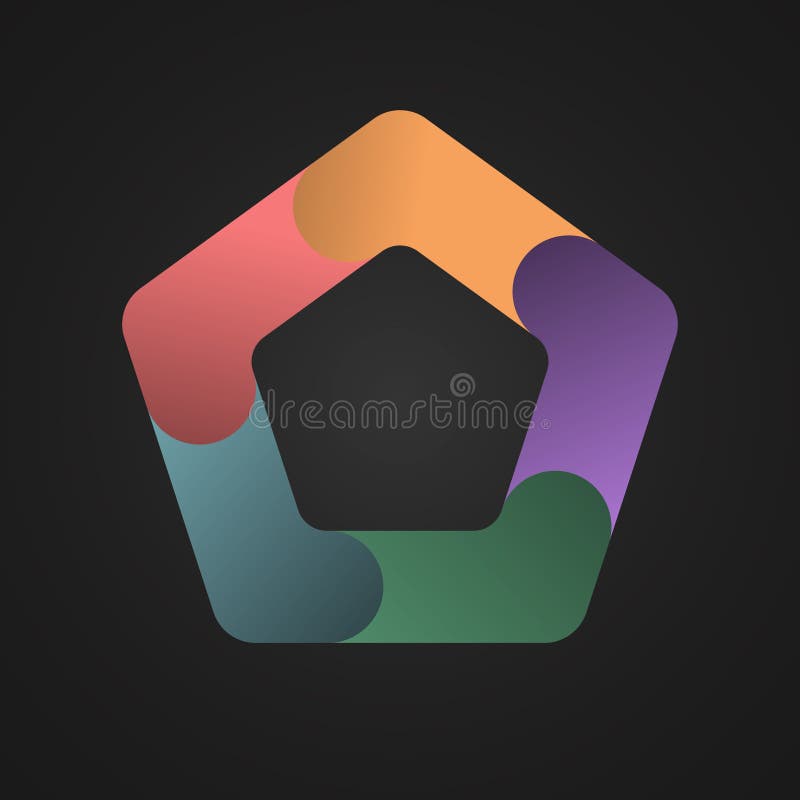 dreamstime