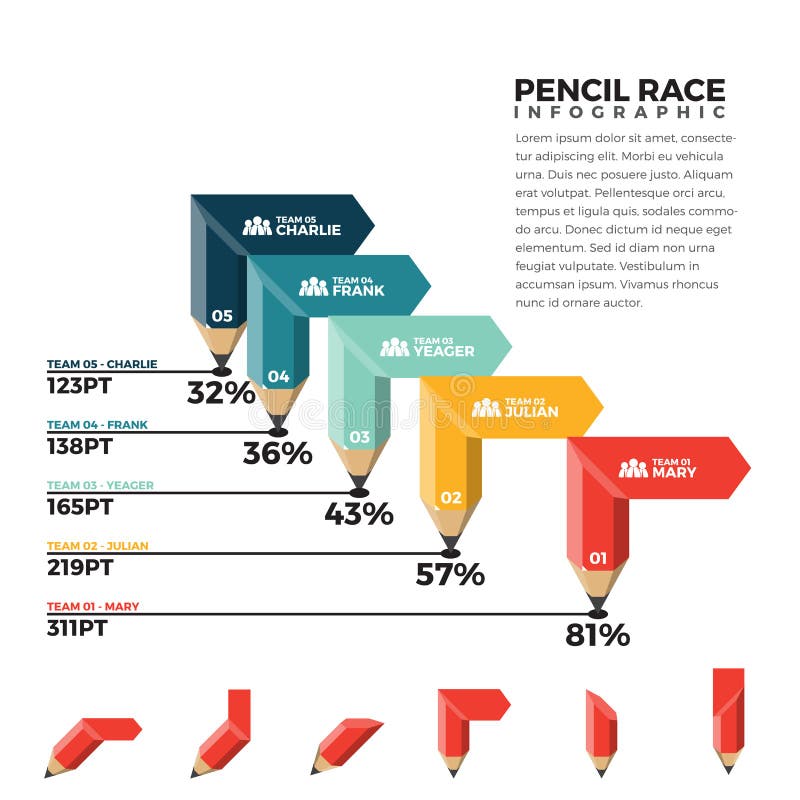 PENCIL RACE
INFOGRAPHIC

Lorem ipsum dolor sit amet, consectetur adipiscing elit. Morbi eu vehicula urna. Duis nec posuere justo. Aliquam erat volutpat. Pellentesque orci arcu, tempus et ligula quis, sodales commodo arcu. Donec dictum id neque eget elementum. Sed id diam non urna feugiat vulputate. Vestibulum in accumsan ipsum. Vivamus rhoncus nunc id ornare auctor.

TEAM 05
CHARLIE
05

TEAM 04
FRANK
04

TEAM 03
YEAGER
03

TEAM 02
JULIAN
02

TEAM 01
MARY
01

TEAM 05 - CHARLIE
123PT
32%

TEAM 04 - FRANK
138PT
36%

TEAM 03 - YEAGER
165PT
43%

TEAM 02 - JULIAN
219PT
57%

TEAM 01 - MARY
311PT
81%