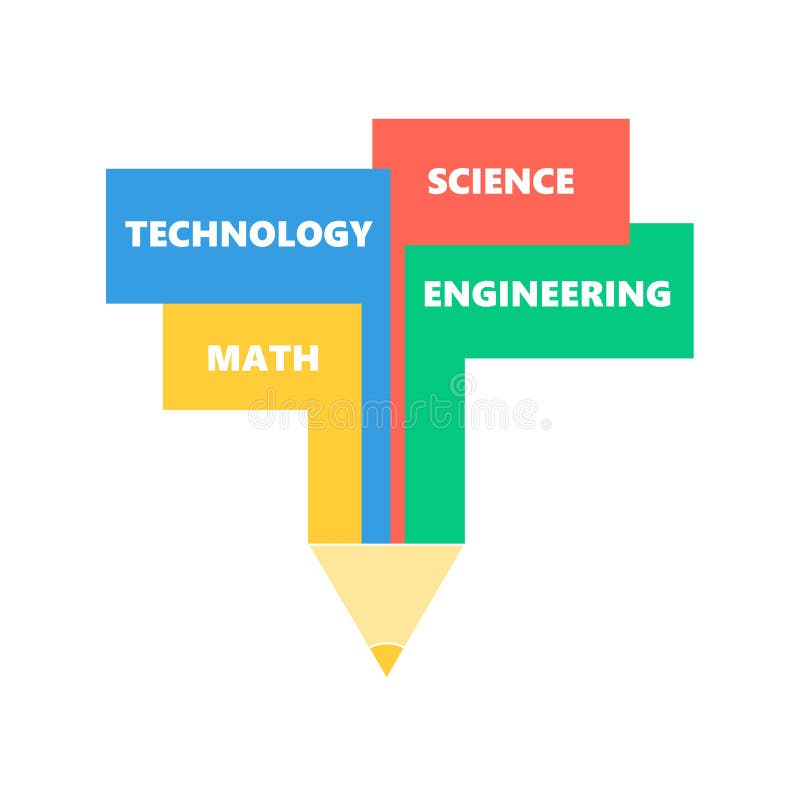 SCIENCE

TECHNOLOGY

ENGINEERING

MATH

dreamstime