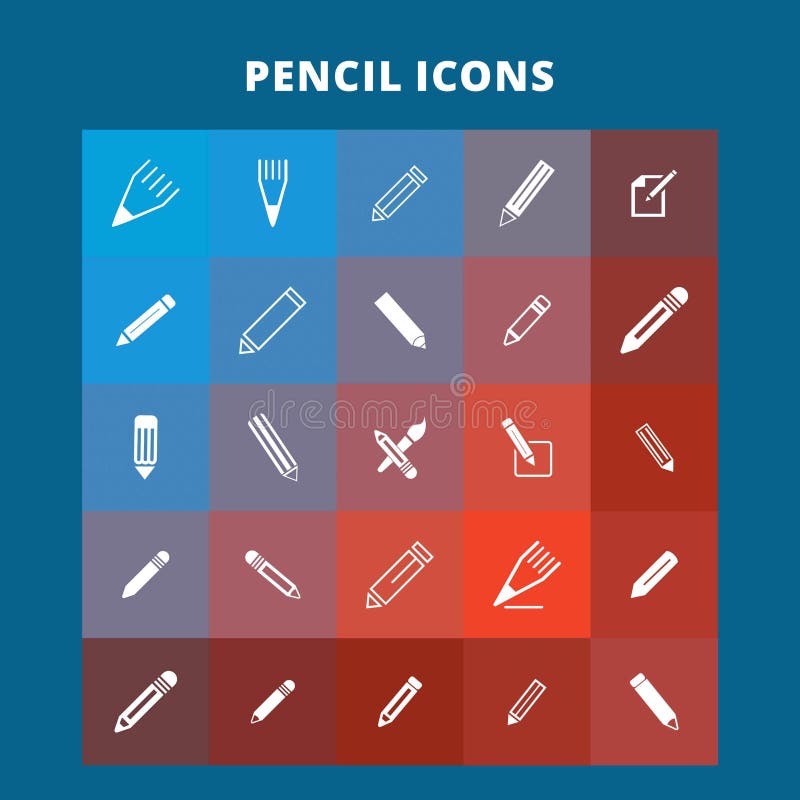 PENCIL ICONS

dreamstime