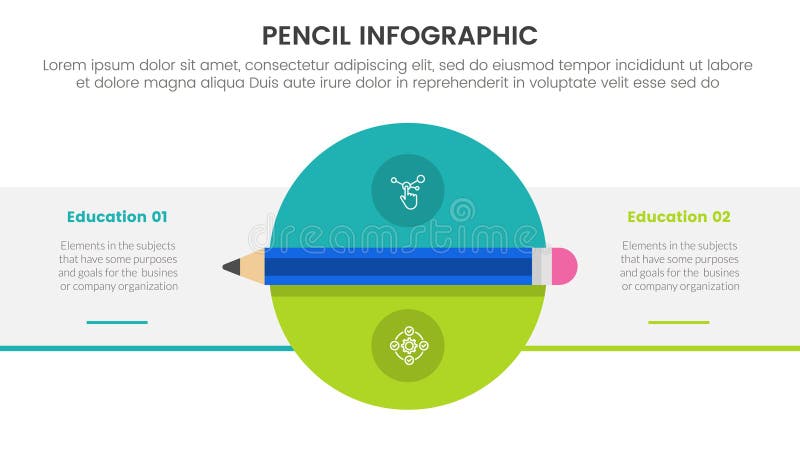 PENCIL INFOGRAPHIC

Lorem ipsum dolor sit amet, consectetur adipiscing elit, sed do eiusmod tempor incididunt ut labore et dolore magna aliqua Duis aute irure dolor in reprehenderit in voluptate velit esse sed do

Education 01

Elements in the subjects that have some purposes and goals for the busines or company organization

dreamstime

Education 02

Elements in the subjects that have some purposes and goals for the busines or company organization