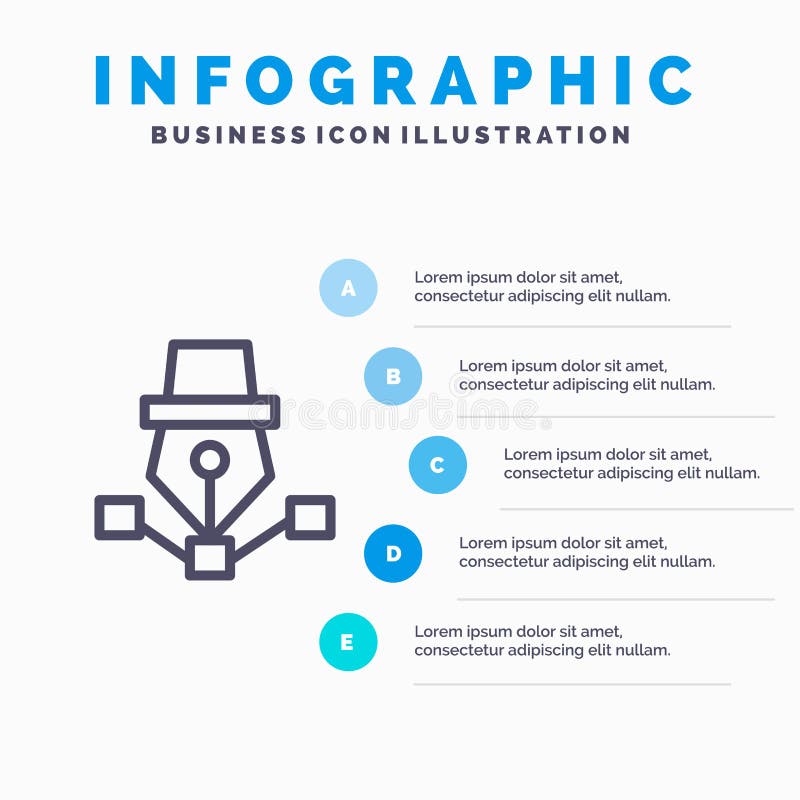 INFOGRAPHIC
BUSINESS ICON ILLUSTRATION

A
Lorem ipsum dolor sit amet, consectetur adipiscing elit nullam.

B
Lorem ipsum dolor sit amet, consectetur adipiscing elit nullam.

dreamstime

C
Lorem ipsum dolor sit amet, consectetur adipiscing elit nullam.

D
Lorem ipsum dolor sit amet, consectetur adipiscing elit nullam.

E
Lorem ipsum dolor sit amet, consectetur adipiscing elit nullam.