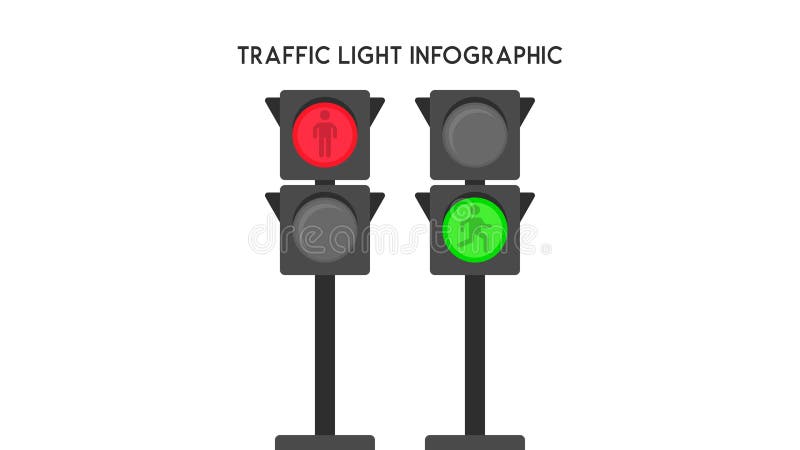 TRAFFIC LIGHT INFOGRAPHIC

dreamstime