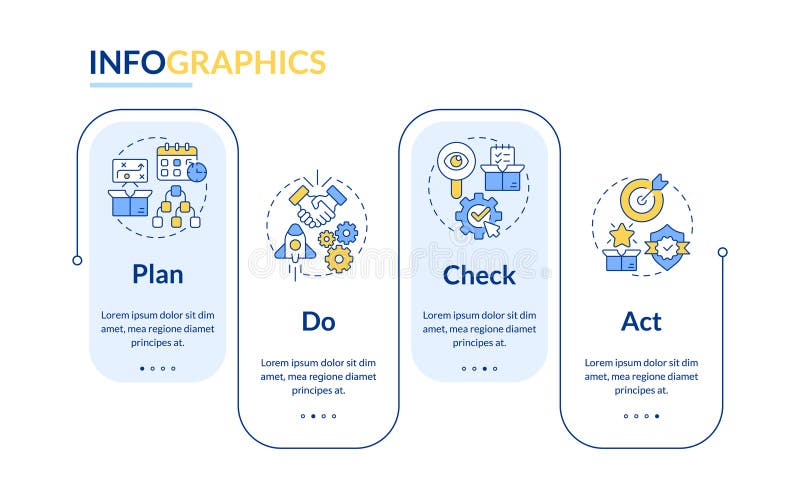 INFOGRAPHICS

Plan

Lorem ipsum dolor sit dim amet, mea regione diamet principes at.

Do

Lorem ipsum dolor sit dim amet, mea regione diamet principes at.

Check

Lorem ipsum dolor sit dim amet, mea regione diamet principes at.

Act

Lorem ipsum dolor sit dim amet, mea regione diamet principes at.

dreamstime