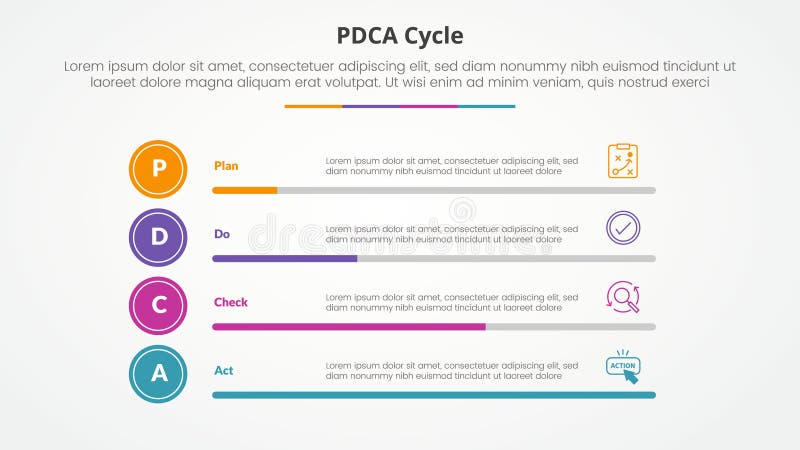 PDCA Cycle

Lorem ipsum dolor sit amet, consectetuer adipiscing elit, sed diam nonummy nibh euismod tincidunt ut laoreet dolore magna aliquam erat volutpat. Ut wisi enim ad minim veniam, quis nostrud exerci

P

Plan

Lorem ipsum dolor sit amet, consectetuer adipiscing elit, sed diam nonummy nibh euismod tincidunt ut laoreet dolore

D

Do

Lorem ipsum dolor sit amet, consectetuer adipiscing elit, sed diam nonummy nibh euismod tincidunt ut laoreet dolore

C

Check

Lorem ipsum dolor sit amet, consectetuer adipiscing elit, sed diam nonummy nibh euismod tincidunt ut laoreet dolore

A

Act

Lorem ipsum dolor sit amet, consectetuer adipiscing elit, sed diam nonummy nibh euismod tincidunt ut laoreet dolore

ACTION

dreamstime