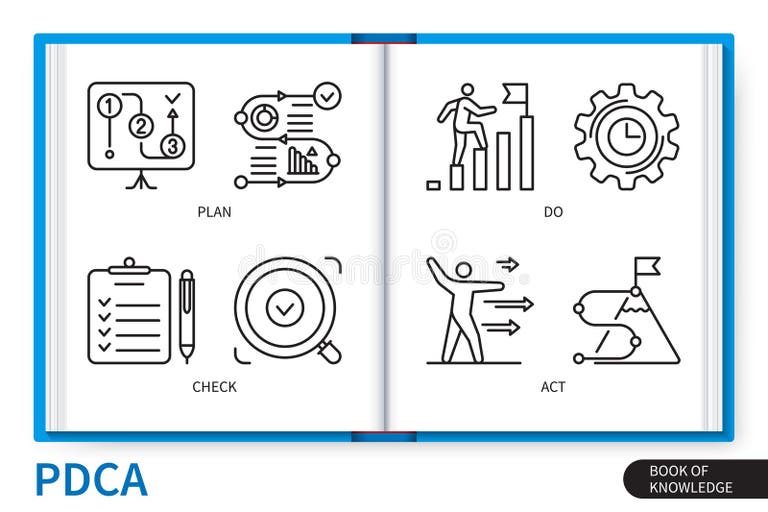 1
2
3

PLAN

DO

CHECK

ACT

PDCA

BOOK OF KNOWLEDGE