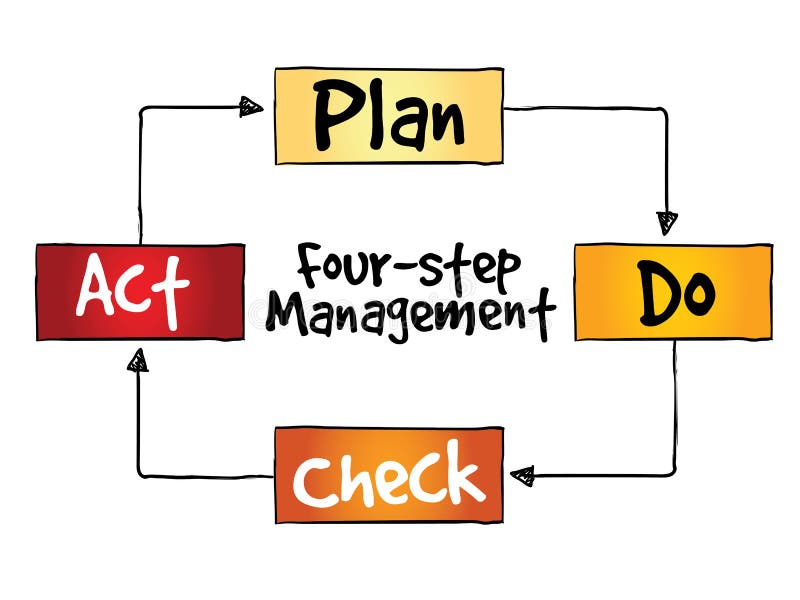 Plan

Act

Four-step Management

Do

Check