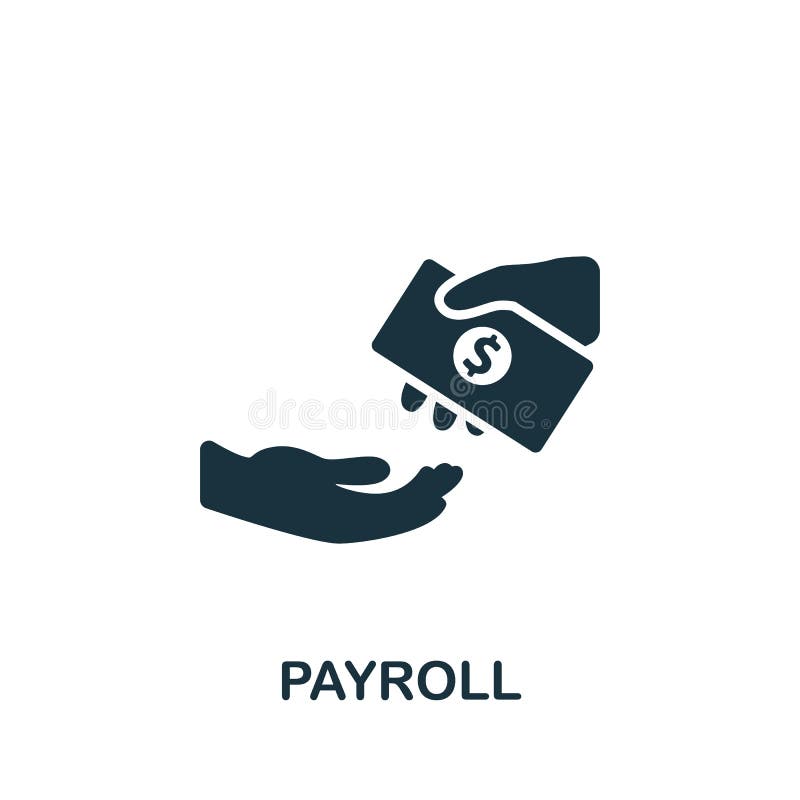 $

dreamstime

PAYROLL