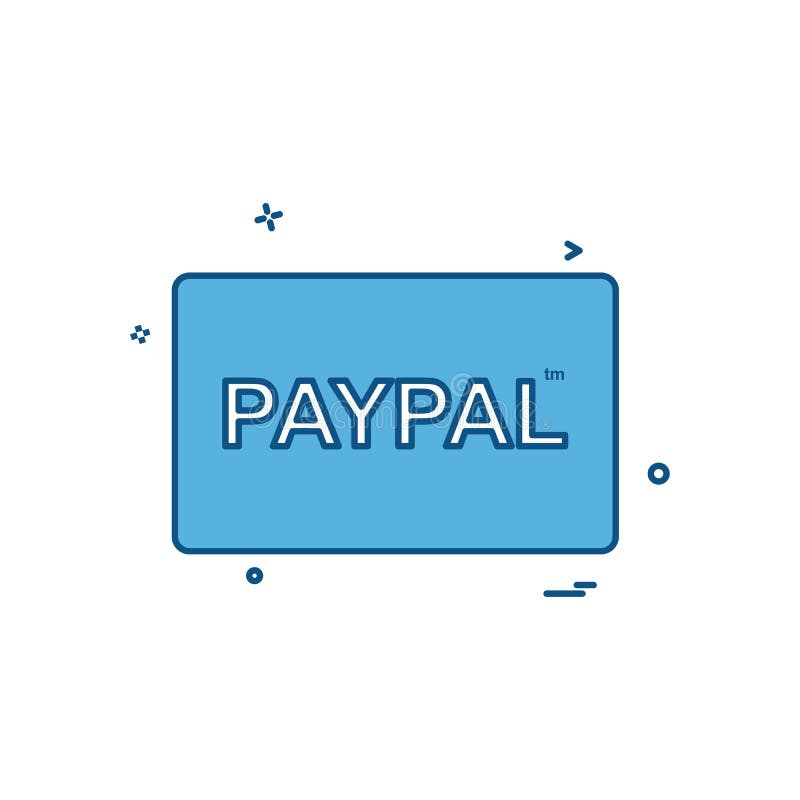 PAYPAL tm