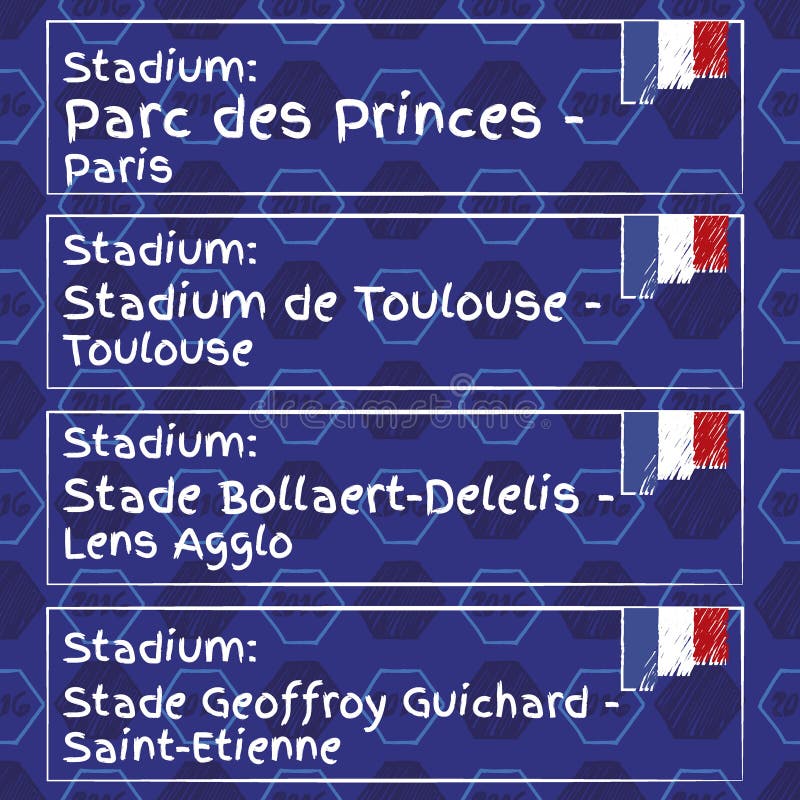 Stadium:
Parc des Princes - Paris

Stadium:
Stadium de Toulouse - Toulouse

dreamstime

Stadium:
Stade Bollaert-Delelis - Lens Agglo

Stadium:
Stade Geoffroy Guichard - Saint-Etienne