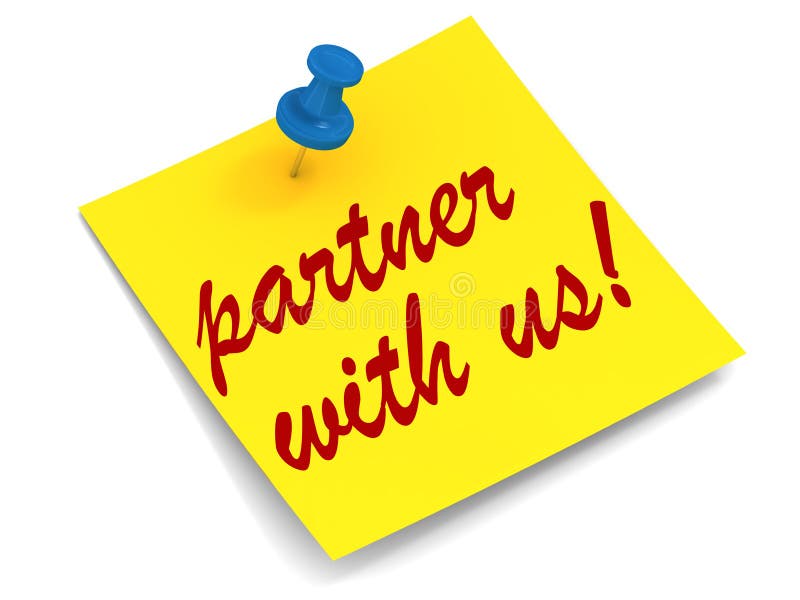 partner with us!