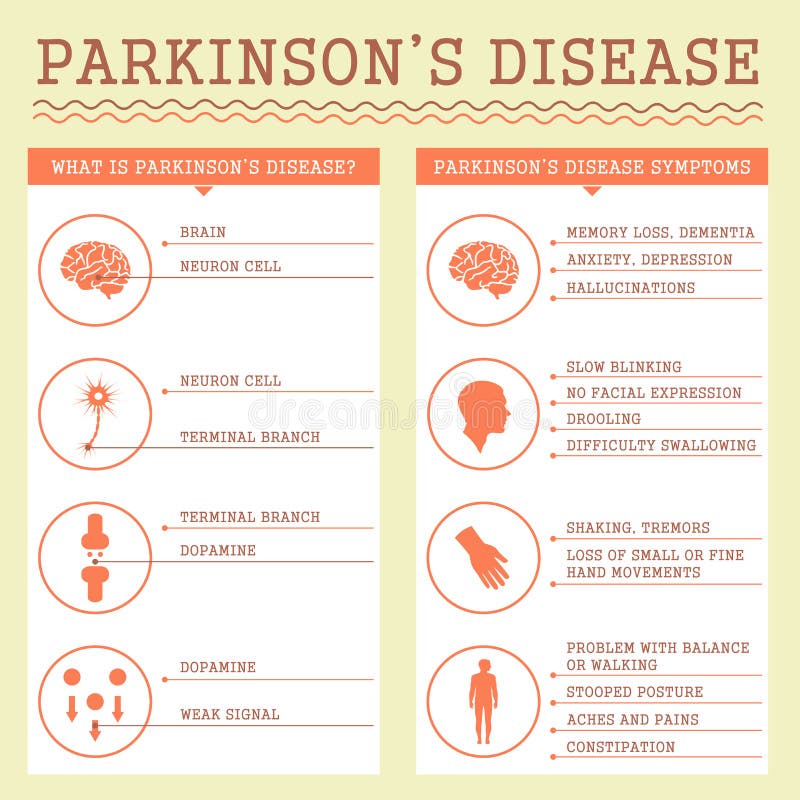 PARKINSON'S DISEASE

WHAT IS PARKINSON'S DISEASE?

BRAIN

NEURON CELL

NEURON CELL

TERMINAL BRANCH

TERMINAL BRANCH

DOPAMINE

DOPAMINE

WEAK SIGNAL

PARKINSON'S DISEASE SYMPTOMS

MEMORY LOSS, DEMENTIA

ANXIETY, DEPRESSION

HALLUCINATIONS

SLOW BLINKING

NO FACIAL EXPRESSION

DROOLING

DIFFICULTY SWALLOWING

SHAKING, TREMORS

LOSS OF SMALL OR FINE HAND MOVEMENTS

PROBLEM WITH BALANCE OR WALKING

STOOPED POSTURE

ACHES AND PAINS

CONSTIPATION

dreamstime