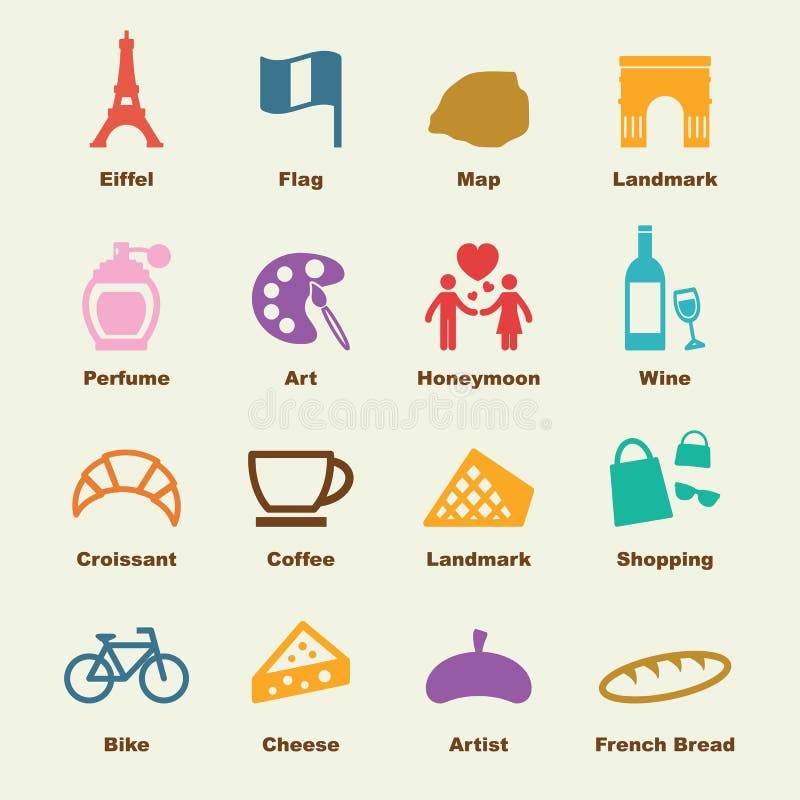 Eiffel

Flag

Map

Landmark

Perfume

Art

Honeymoon

Wine

dreamstime

Croissant

Coffee

Landmark

Shopping

Bike

Cheese

Artist

French Bread