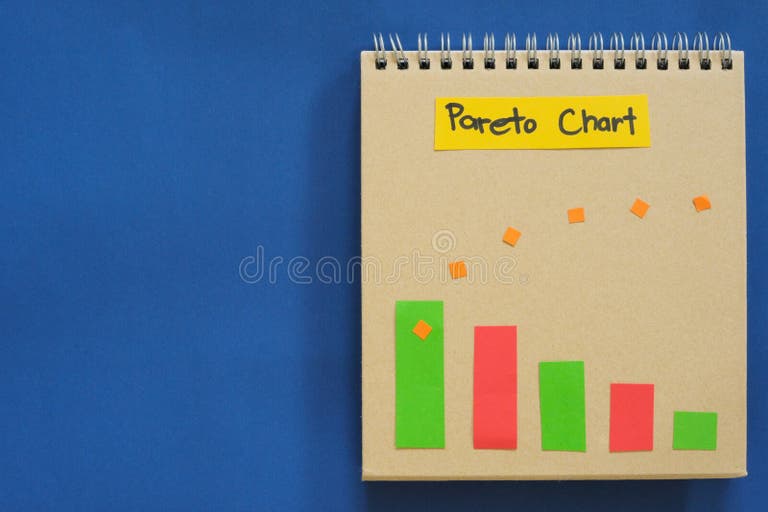 Pareto Chart

dreamstime