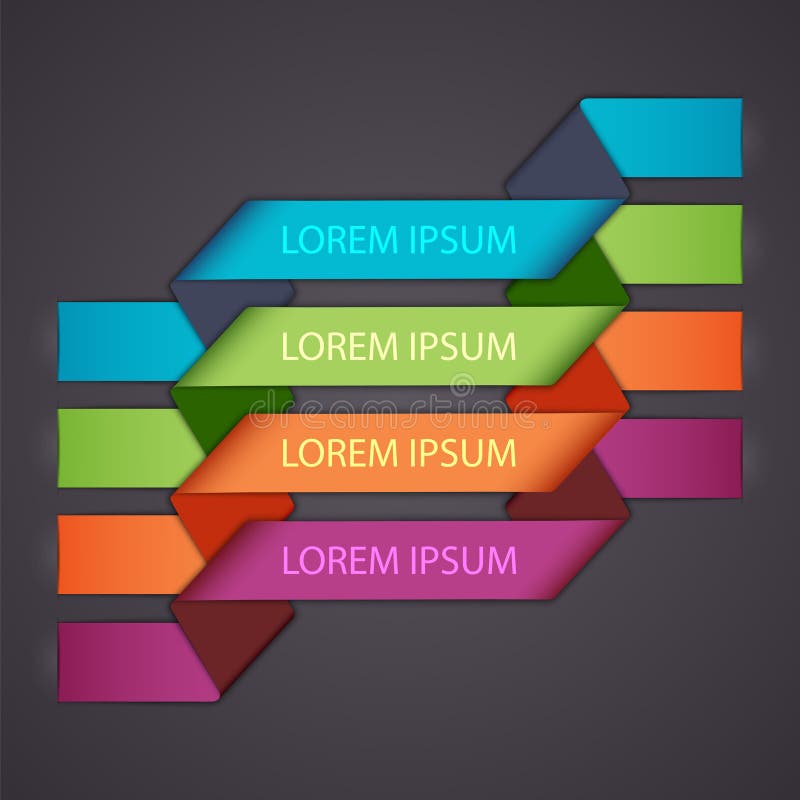 LOREM IPSUM

LOREM IPSUM

dreamstime

LOREM IPSUM

LOREM IPSUM