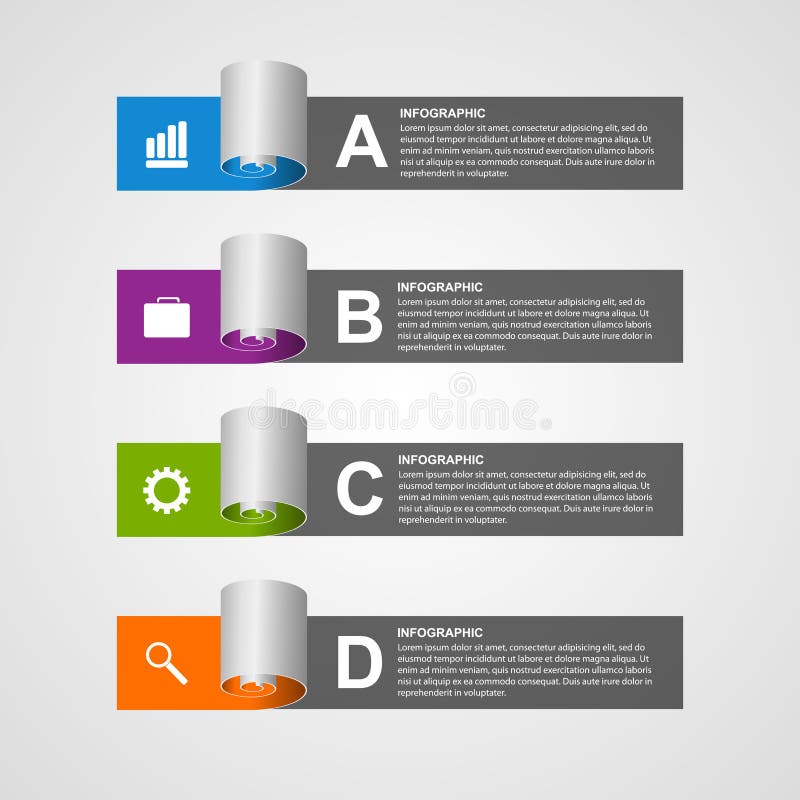 A

INFOGRAPHIC
Lorem ipsum dolor sit amet, consectetur adipisicing elit, sed do eiusmod tempor incididunt ut labore et dolore magna aliqua. Ut enim ad minim veniam, quis nostrud exercitation ullamco laboris nisi ut aliquip ex ea commodo consequat. Duis aute irure dolor in reprehenderit in voluptater.

B

INFOGRAPHIC
Lorem ipsum dolor sit amet, consectetur adipisicing elit, sed do eiusmod tempor incididunt ut labore et dolore magna aliqua. Ut enim ad minim veniam, quis nostrud exercitation ullamco laboris nisi ut aliquip ex ea commodo consequat. Duis aute irure dolor in reprehenderit in voluptater.

dreamstime

C

INFOGRAPHIC
Lorem ipsum dolor sit amet, consectetur adipisicing elit, sed do eiusmod tempor incididunt ut labore et dolore magna aliqua. Ut enim ad minim veniam, quis nostrud exercitation ullamco laboris nisi ut aliquip ex ea commodo consequat. Duis aute irure dolor in reprehenderit in voluptater.

D

INFOGRAPHIC
Lorem ipsum dolor sit amet, consectetur adipisicing elit, sed do eiusmod tempor incididunt ut labore et dolore magna aliqua. Ut enim ad minim veniam, quis nostrud exercitation ullamco laboris nisi ut aliquip ex ea commodo consequat. Duis aute irure dolor in reprehenderit in voluptater.