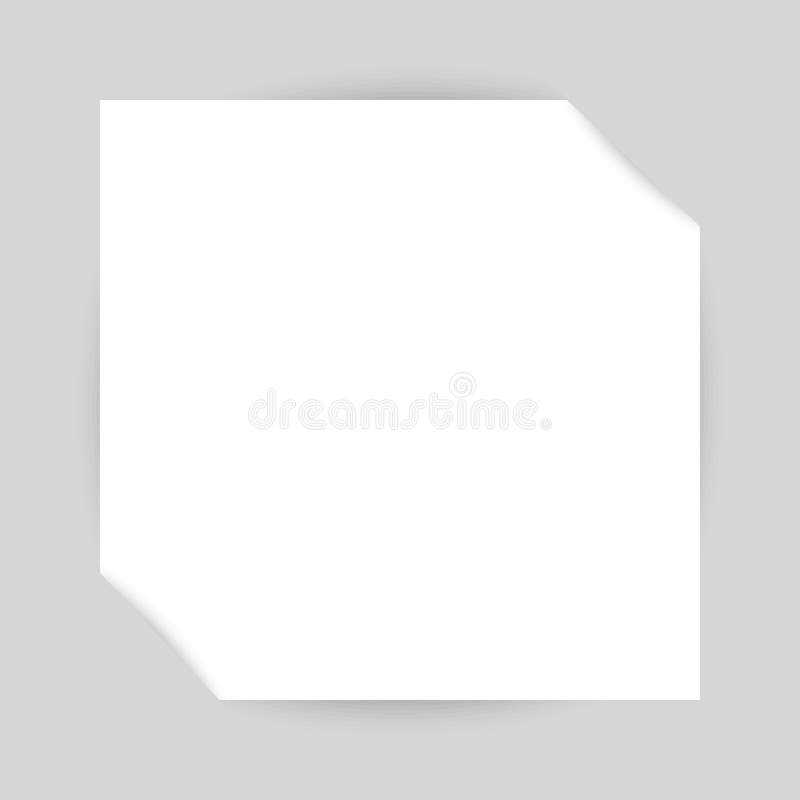 dreamstime.