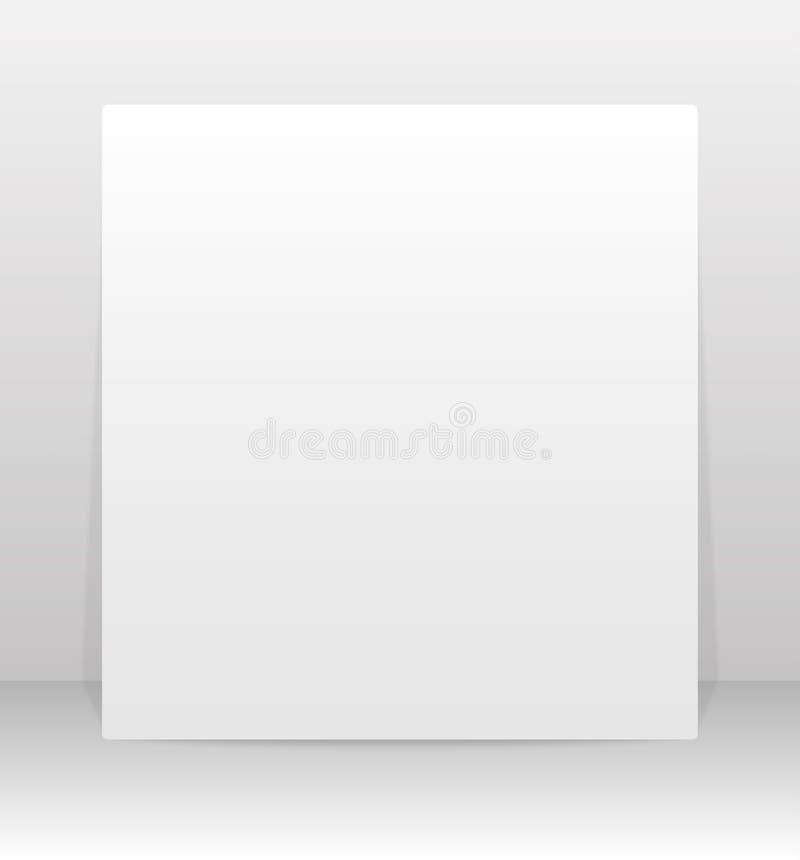 dreamstime