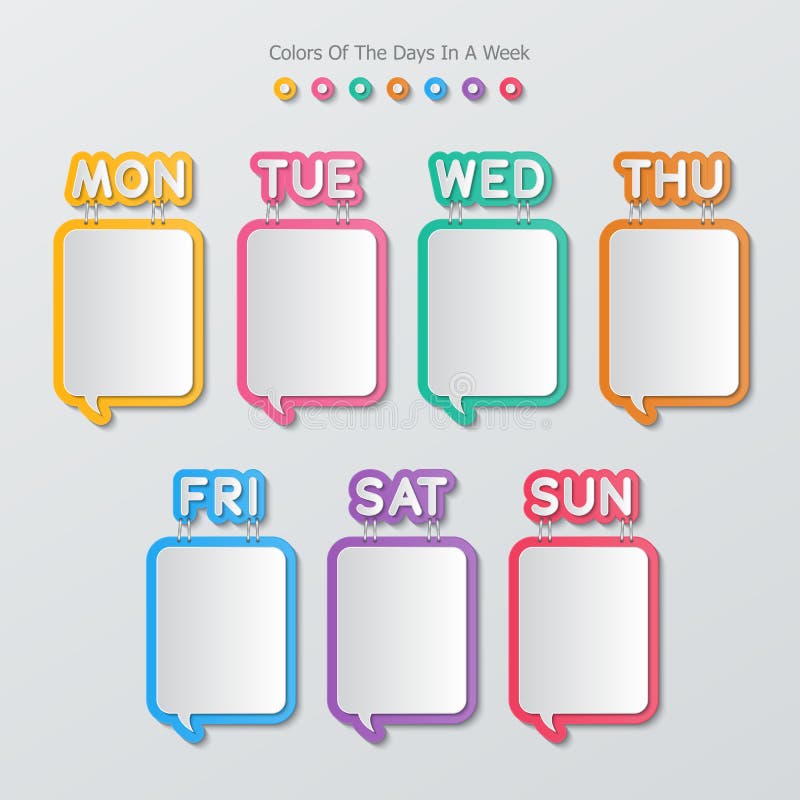 Colors Of The Days In A Week

MON
TUE
WED
THU

dreamstime

FRI
SAT
SUN