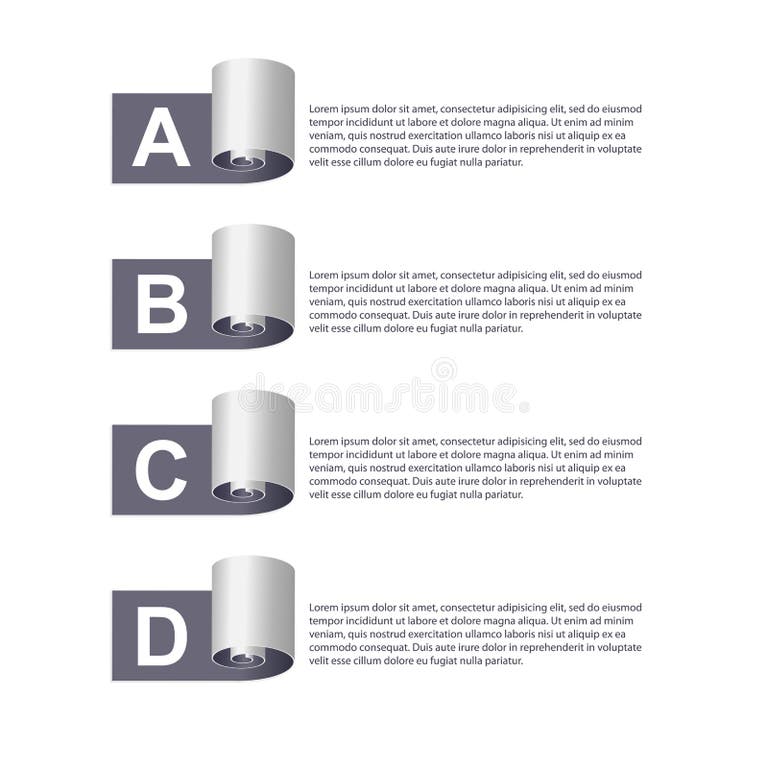 A

Lorem ipsum dolor sit amet, consectetur adipisicing elit, sed do eiusmod tempor incididunt ut labore et dolore magna aliqua. Ut enim ad minim veniam, quis nostrud exercitation ullamco laboris nisi ut aliquip ex ea commodo consequat. Duis aute irure dolor in reprehenderit in voluptate velit esse cillum dolore eu fugiat nulla pariatur.

B

Lorem ipsum dolor sit amet, consectetur adipisicing elit, sed do eiusmod tempor incididunt ut labore et dolore magna aliqua. Ut enim ad minim veniam, quis nostrud exercitation ullamco laboris nisi ut aliquip ex ea commodo consequat. Duis aute irure dolor in reprehenderit in voluptate velit esse cillum dolore eu fugiat nulla pariatur.

dreamstime

C

Lorem ipsum dolor sit amet, consectetur adipisicing elit, sed do eiusmod tempor incididunt ut labore et dolore magna aliqua. Ut enim ad minim veniam, quis nostrud exercitation ullamco laboris nisi ut aliquip ex ea commodo consequat. Duis aute irure dolor in reprehenderit in voluptate velit esse cillum dolore eu fugiat nulla pariatur.

D

Lorem ipsum dolor sit amet, consectetur adipisicing elit, sed do eiusmod tempor incididunt ut labore et dolore magna aliqua. Ut enim ad minim veniam, quis nostrud exercitation ullamco laboris nisi ut aliquip ex ea commodo consequat. Duis aute irure dolor in reprehenderit in voluptate velit esse cillum dolore eu fugiat nulla pariatur.