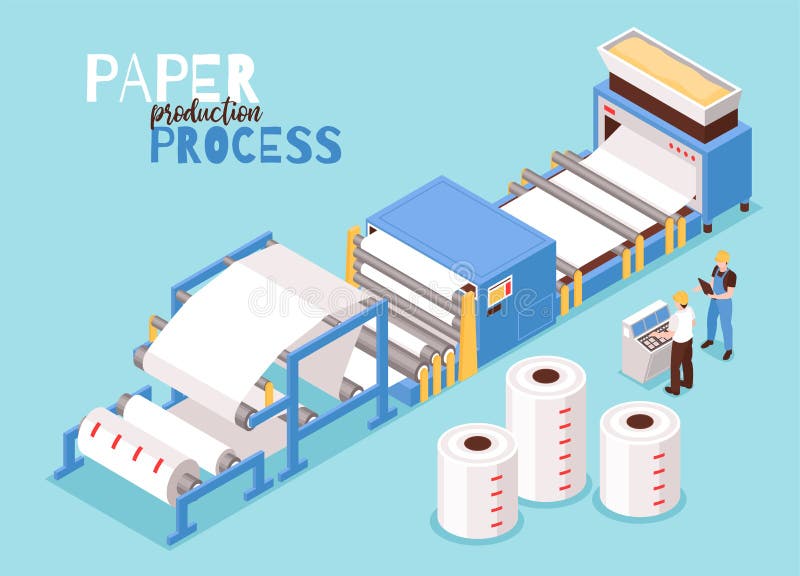 PAPER
production
PROCESS

dreamstime