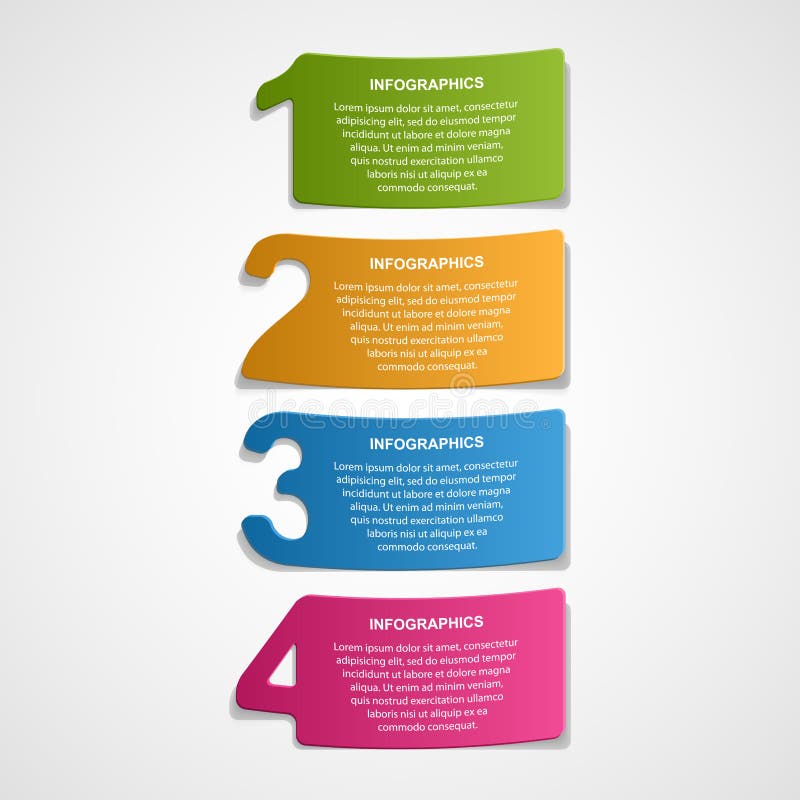 1

INFOGRAPHICS

Lorem ipsum dolor sit amet, consectetur adipisicing elit, sed do eiusmod tempor incididunt ut labore et dolore magna aliqua. Ut enim ad minim veniam, quis nostrud exercitation ullamco laboris nisi ut aliquip ex ea commodo consequat.

2

INFOGRAPHICS

Lorem ipsum dolor sit amet, consectetur adipisicing elit, sed do eiusmod tempor incididunt ut labore et dolore magna aliqua. Ut enim ad minim veniam, quis nostrud exercitation ullamco laboris nisi ut aliquip ex ea commodo consequat.

dreamstime

3

INFOGRAPHICS

Lorem ipsum dolor sit amet, consectetur adipisicing elit, sed do eiusmod tempor incididunt ut labore et dolore magna aliqua. Ut enim ad minim veniam, quis nostrud exercitation ullamco laboris nisi ut aliquip ex ea commodo consequat.

4

INFOGRAPHICS

Lorem ipsum dolor sit amet, consectetur adipisicing elit, sed do eiusmod tempor incididunt ut labore et dolore magna aliqua. Ut enim ad minim veniam, quis nostrud exercitation ullamco laboris nisi ut aliquip ex ea commodo consequat.