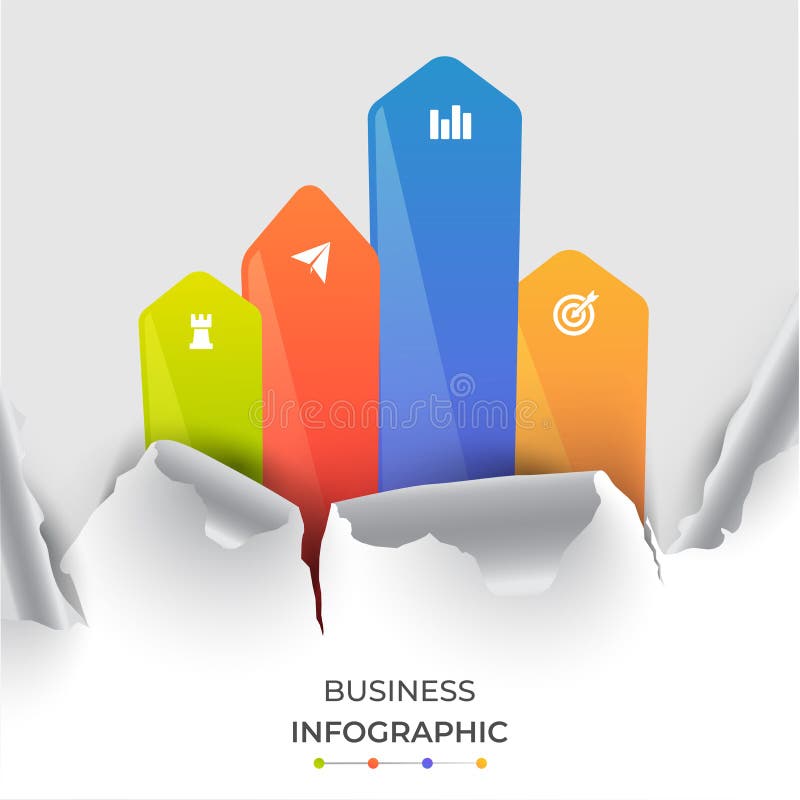 dreamstime

BUSINESS
INFOGRAPHIC