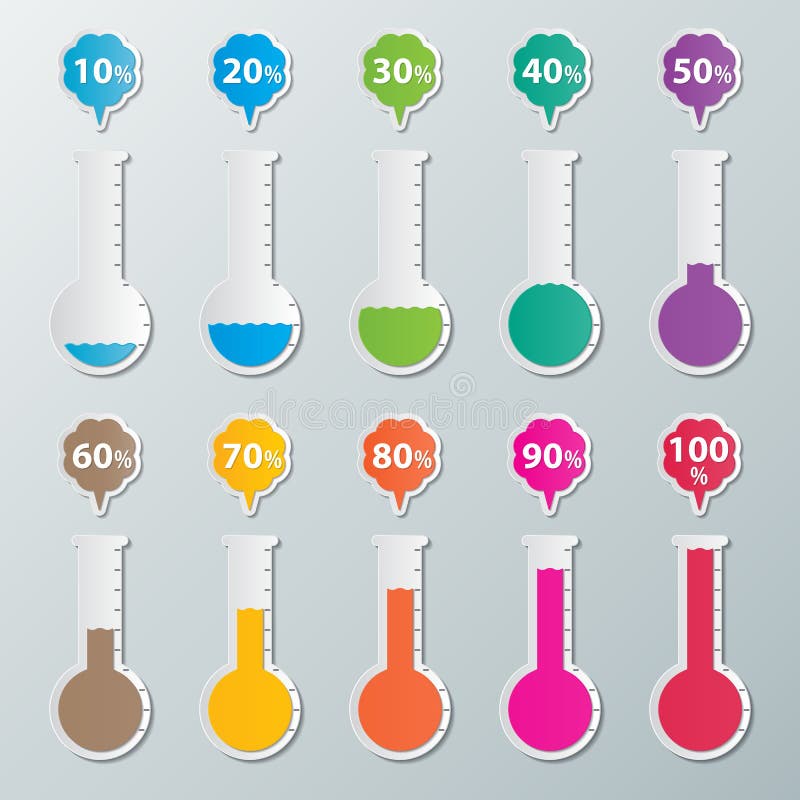 10%
20%
30%
40%
50%
dreamstime
60%
70%
80%
90%
100%