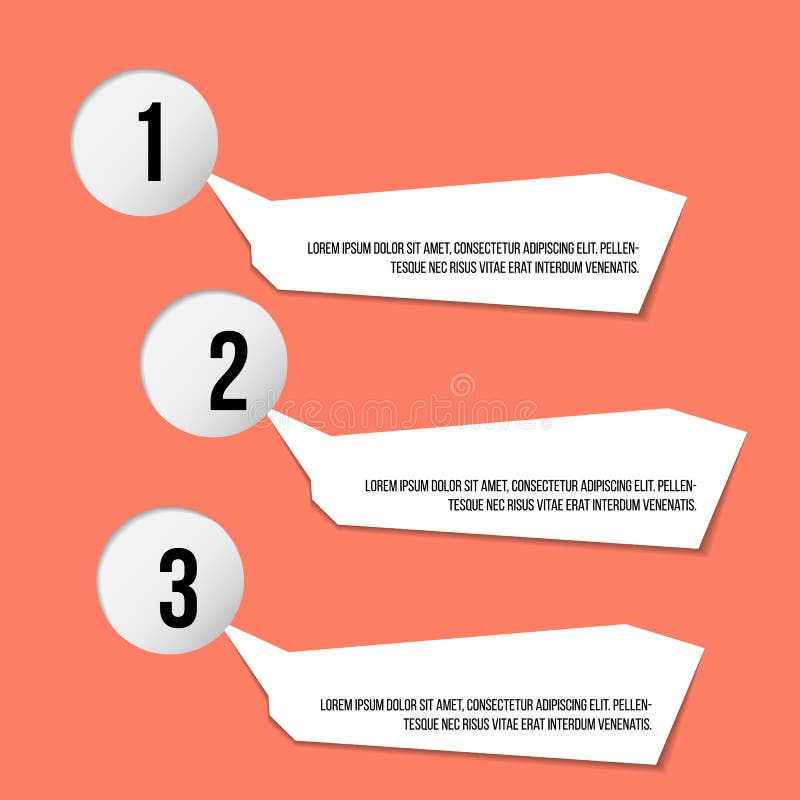 1

LOREM IPSUM DOLOR SIT AMET, CONSECTETUR ADIPISCING ELIT. PELLENTESQUE NEC RISUS VITAE ERAT INTERDUM VENENATIS.

2

dreamstime

LOREM IPSUM DOLOR SIT AMET, CONSECTETUR ADIPISCING ELIT. PELLENTESQUE NEC RISUS VITAE ERAT INTERDUM VENENATIS.

3

LOREM IPSUM DOLOR SIT AMET, CONSECTETUR ADIPISCING ELIT. PELLENTESQUE NEC RISUS VITAE ERAT INTERDUM VENENATIS.