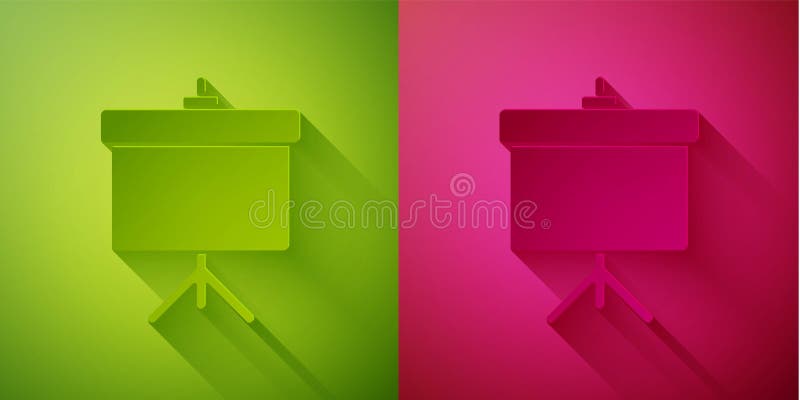 dreamstime