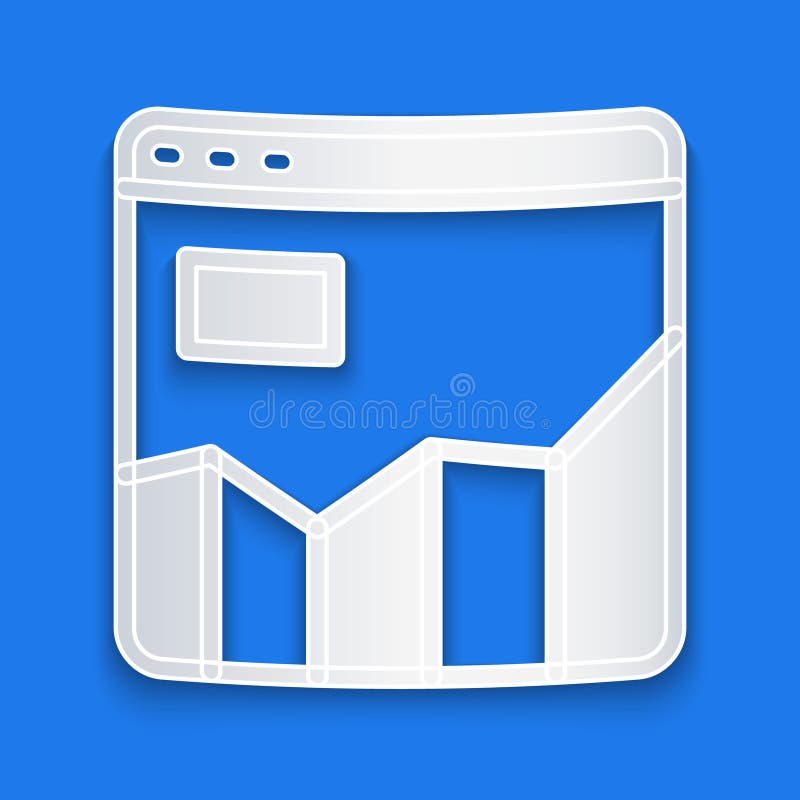 dreamstime