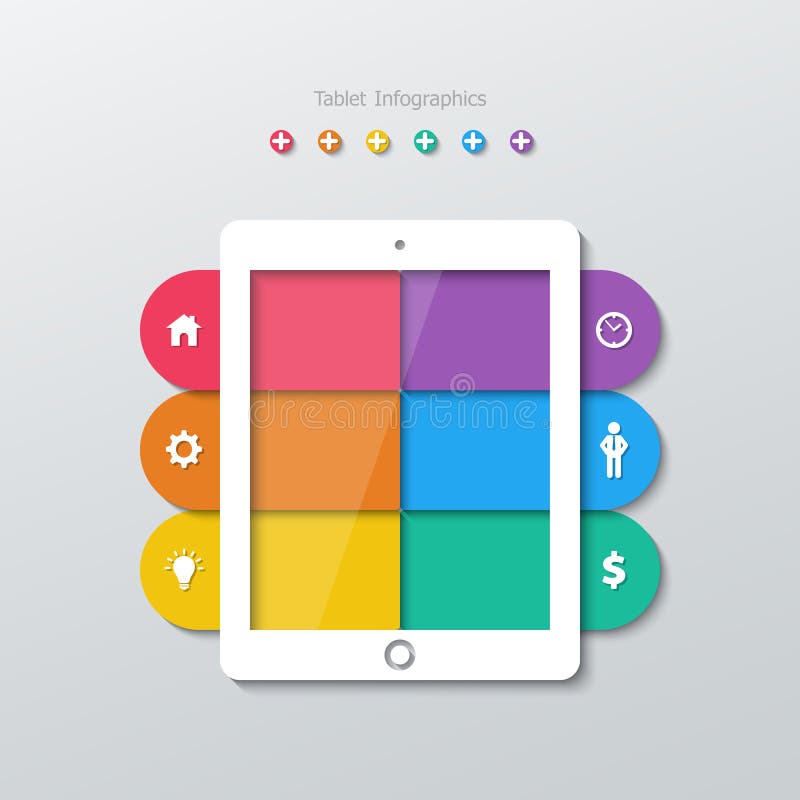 Tablet Infographics

dreamstime

$