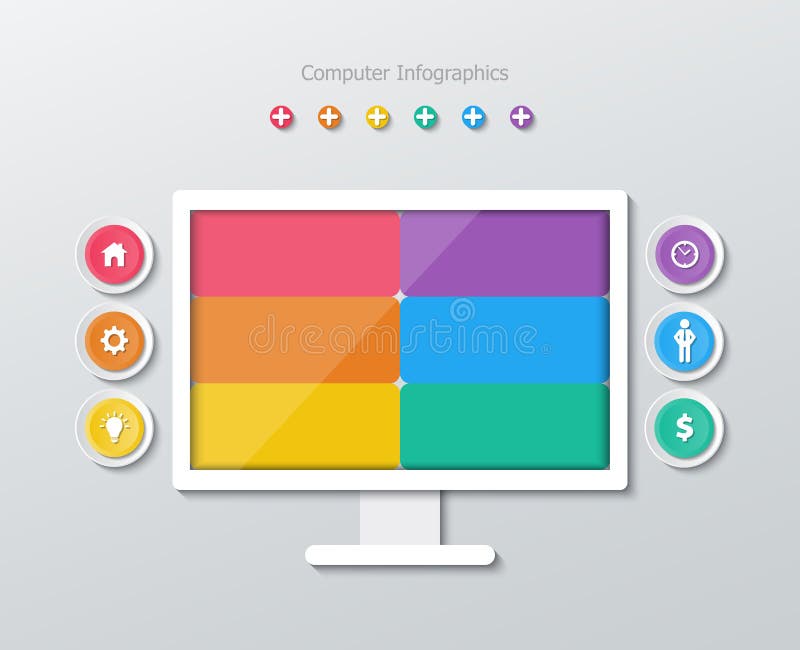 Computer Infographics

dreamstime

$