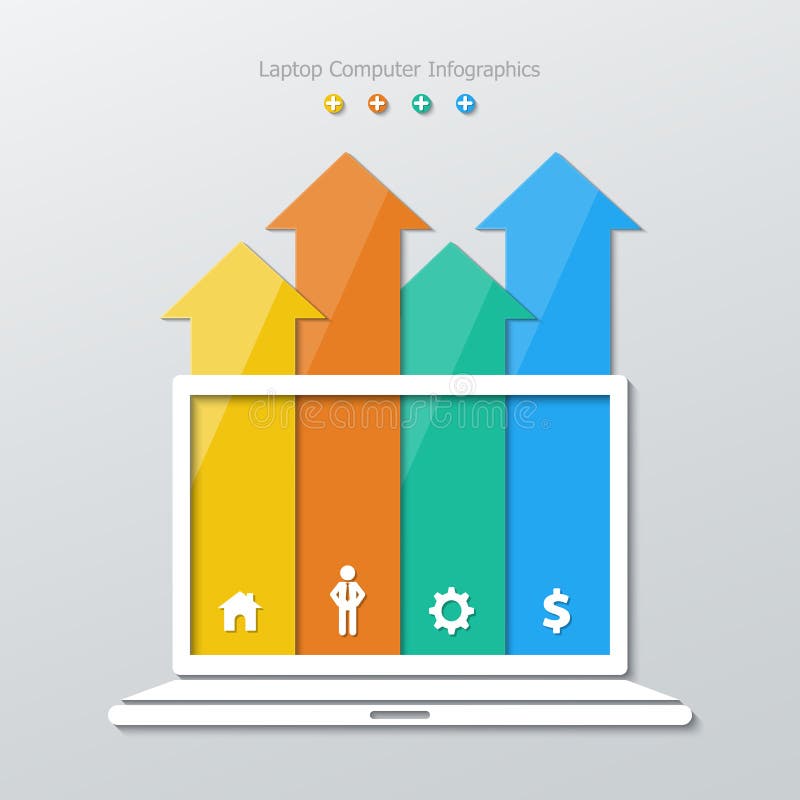 Laptop Computer Infographics

dreamstime

$