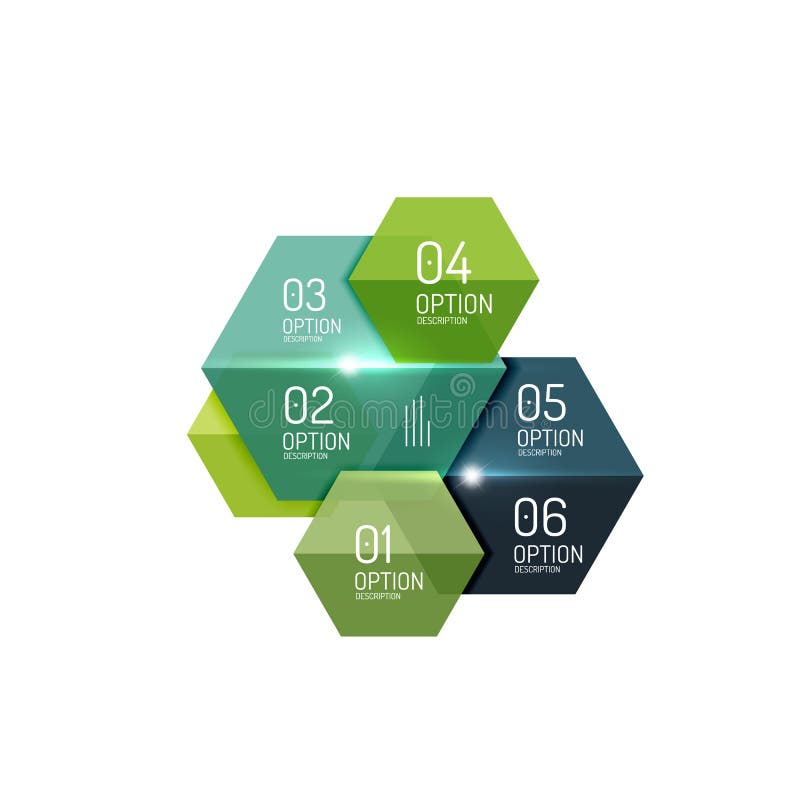 04
OPTION
DESCRIPTION

03
OPTION
DESCRIPTION

02
OPTION
DESCRIPTION

dreamstime

05
OPTION
DESCRIPTION

06
OPTION
DESCRIPTION

01
OPTION
DESCRIPTION