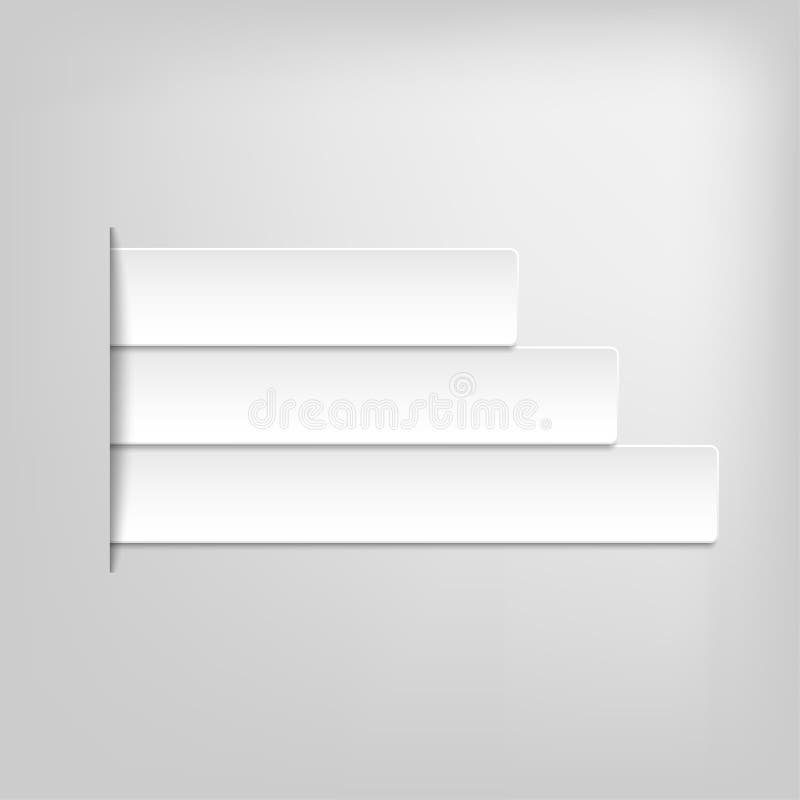 dreamstime.