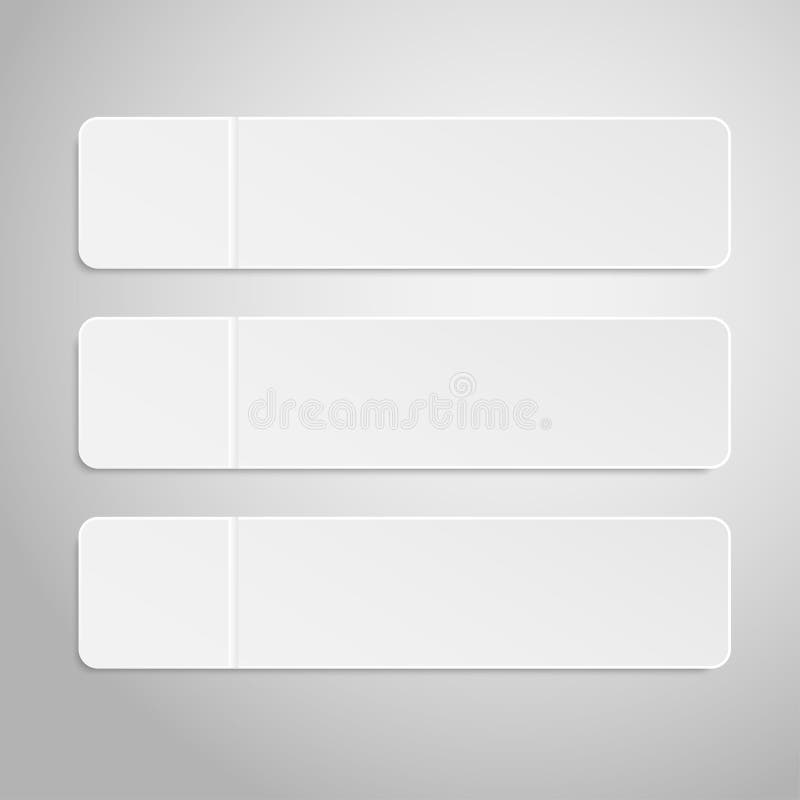 dreamstime