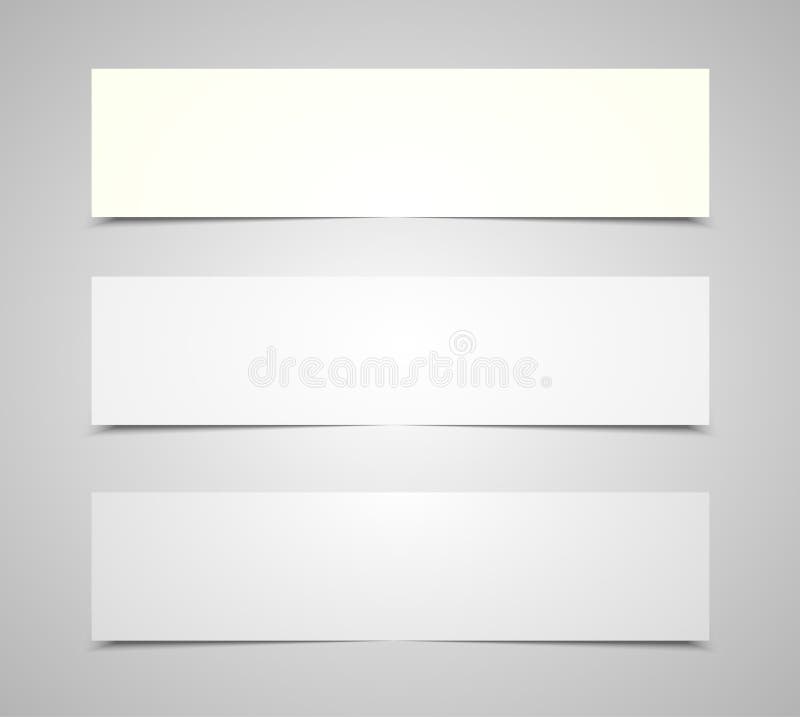 dreamstime.