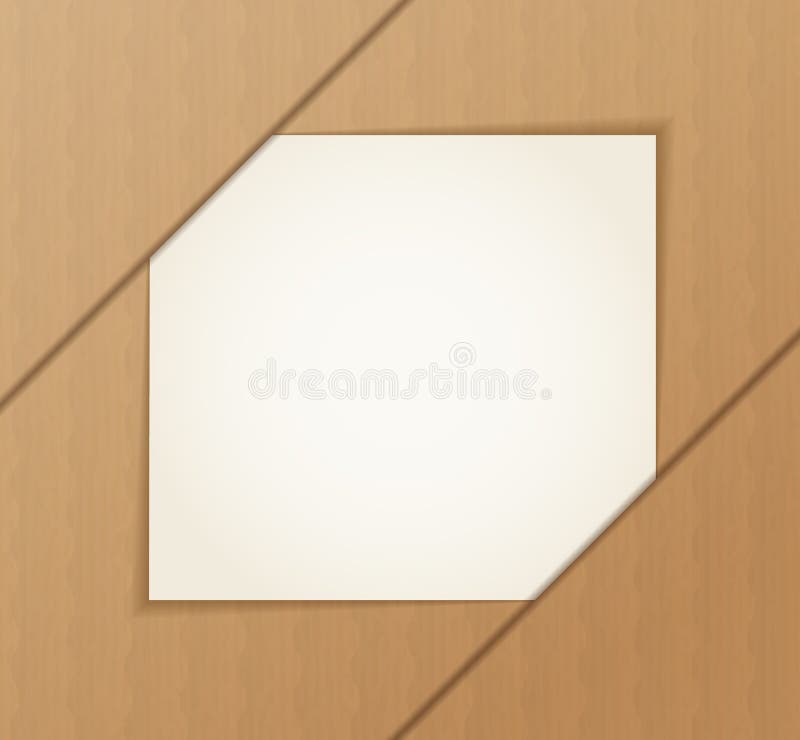 dreamstime.