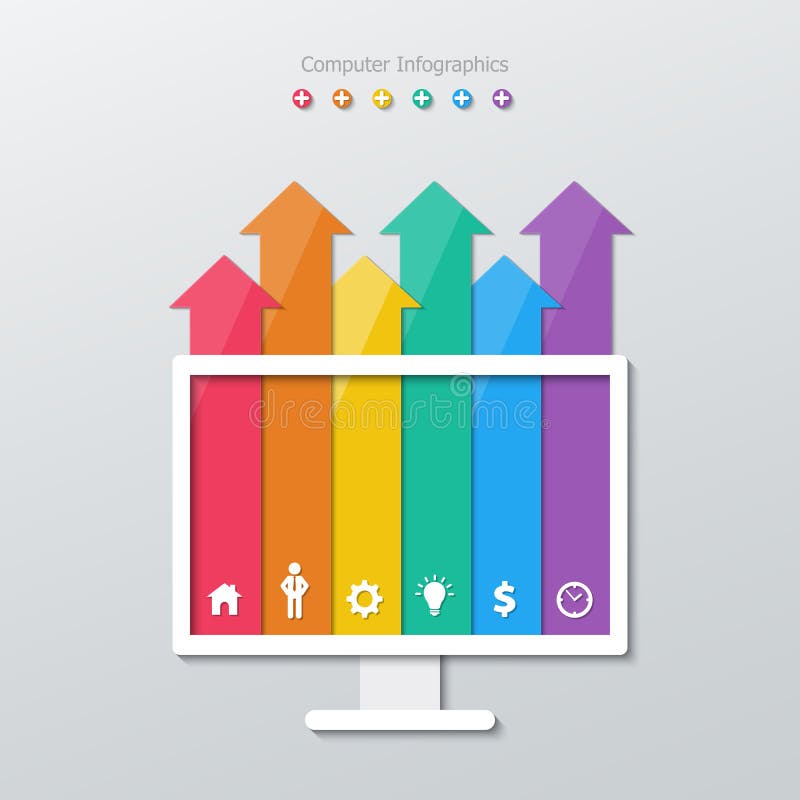 Computer Infographics

dreamstime

$