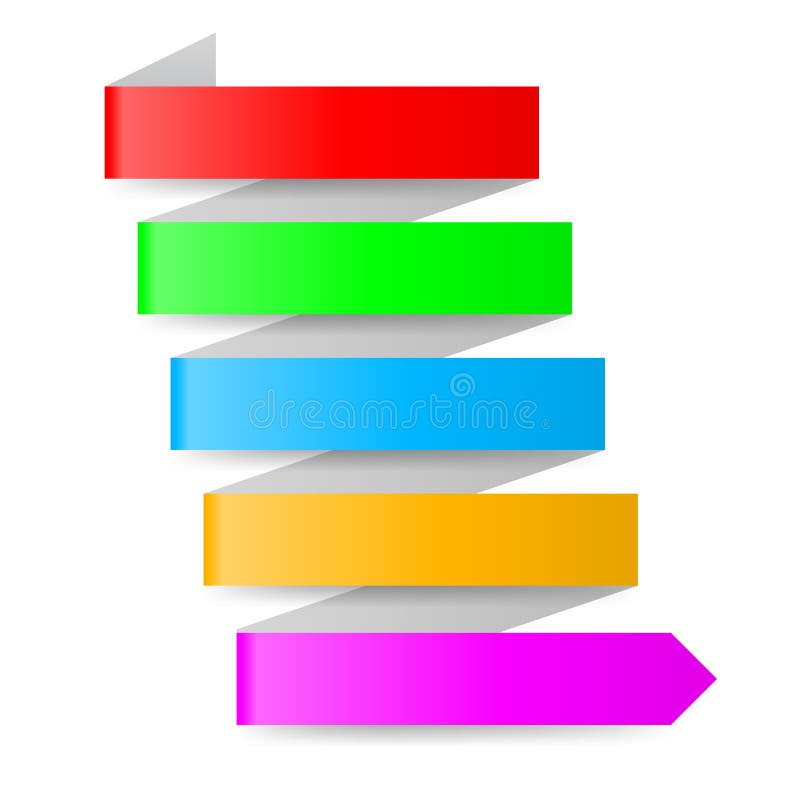 dreamstime