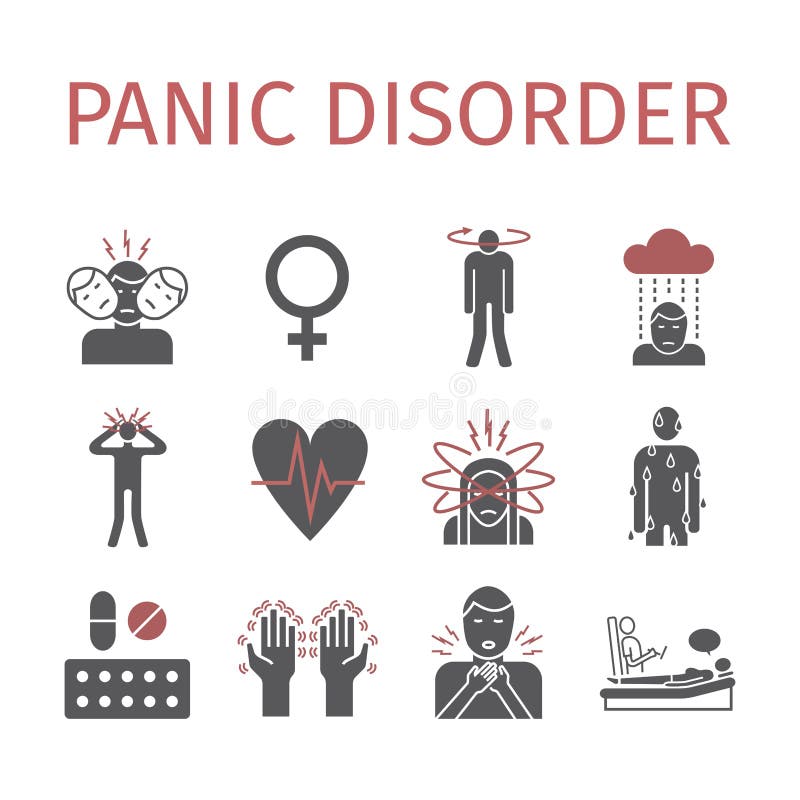 PANIC DISORDER

dreamstime