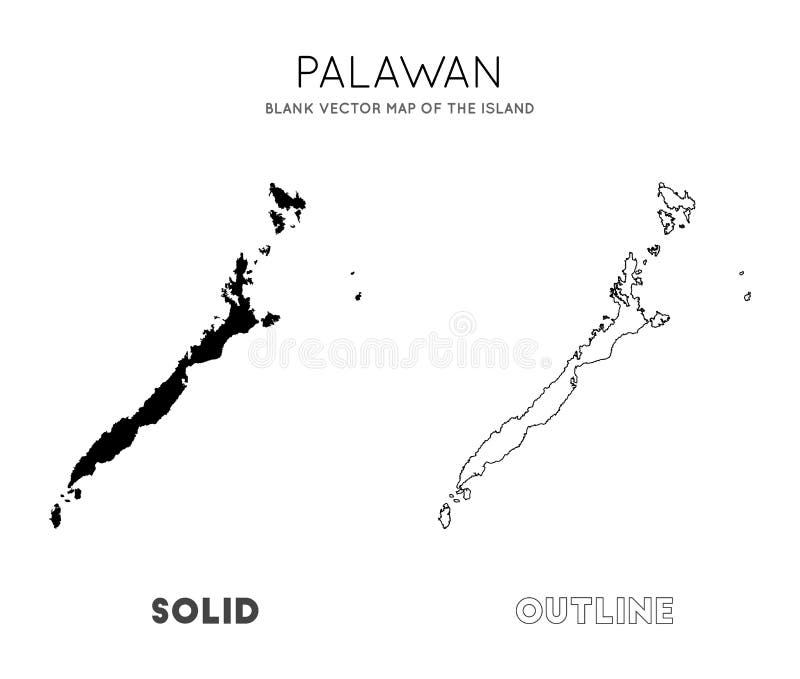 PALAWAN
BLANK VECTOR MAP OF THE ISLAND

dreamstime.

SOLID

OUTLINE