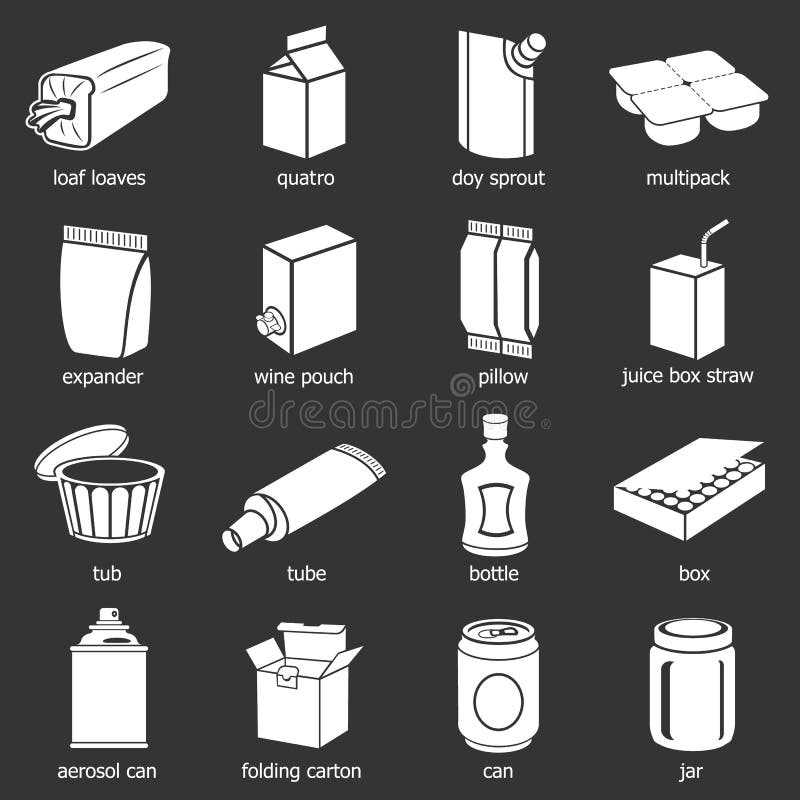 loaf loaves

quatro

doy sprout

multipack

expander

wine pouch

pillow

juice box straw

dreamstime

tub

tube

bottle

box

aerosol can

folding carton

can

jar