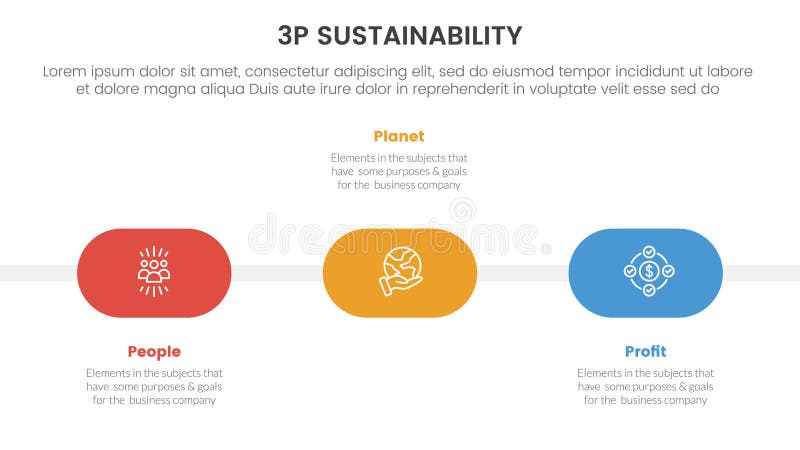 3P SUSTAINABILITY

Lorem ipsum dolor sit amet, consectetur adipiscing elit, sed do eiusmod tempor incididunt ut labore et dolore magna aliqua Duis aute irure dolor in reprehenderit in voluptate velit esse sed do

Planet

Elements in the subjects that have some purposes & goals for the business company

dreamstime

People

Elements in the subjects that have some purposes & goals for the business company

Profit

Elements in the subjects that have some purposes & goals for the business company