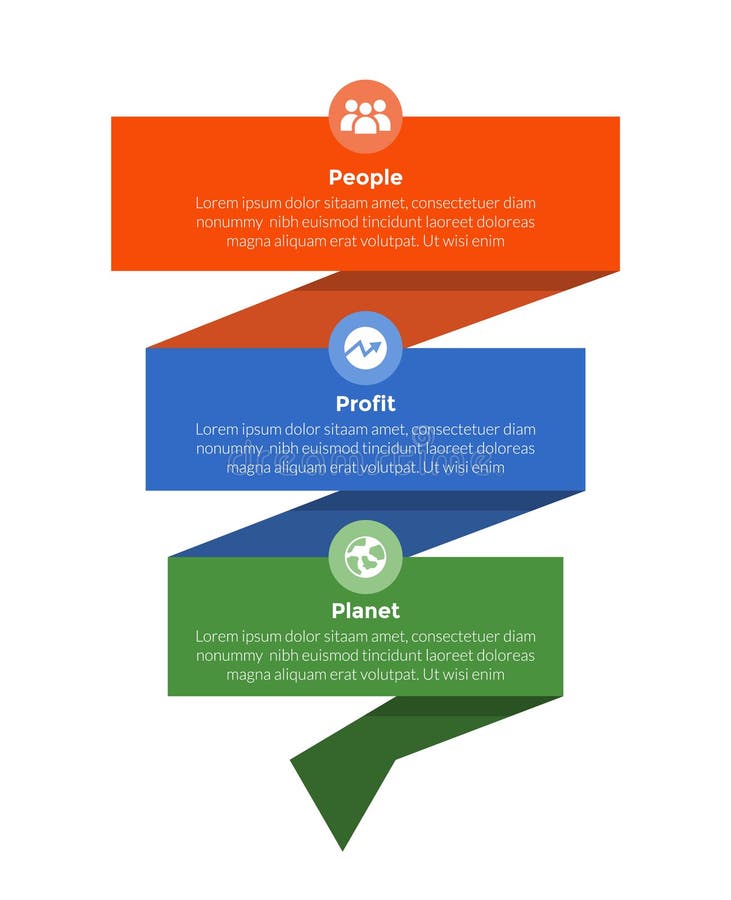 People
Lorem ipsum dolor sitaam amet, consectetuer diam nonummy nibh euismod tincidunt laoreet doloreas magna aliquam erat volutpat. Ut wisi enim

Profit
Lorem ipsum dolor sitaam amet, consectetuer diam nonummy nibh euismod tincidunt laoreet doloreas magna aliquam erat volutpat. Ut wisi enim

dreamstime

Planet
Lorem ipsum dolor sitaam amet, consectetuer diam nonummy nibh euismod tincidunt laoreet doloreas magna aliquam erat volutpat. Ut wisi enim