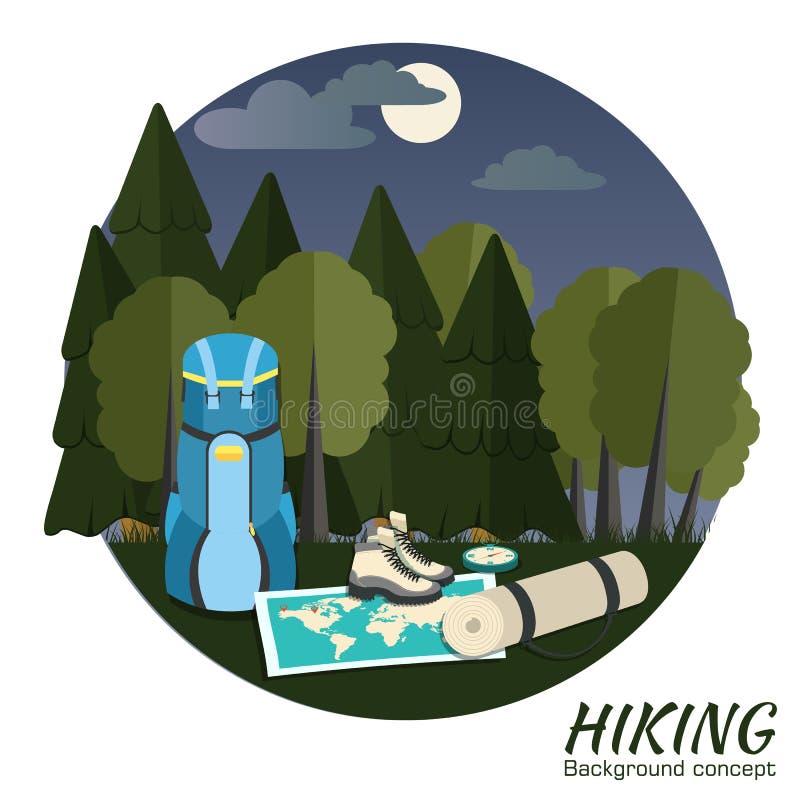 dreamstime

HIKING
Background concept