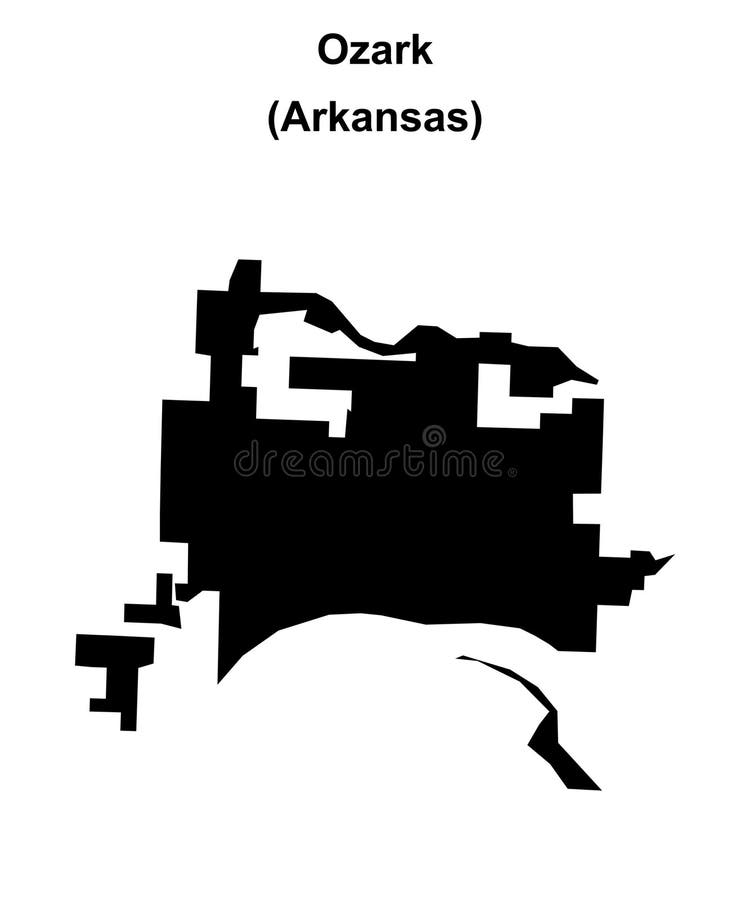 Ozark
(Arkansas)

dreamstime