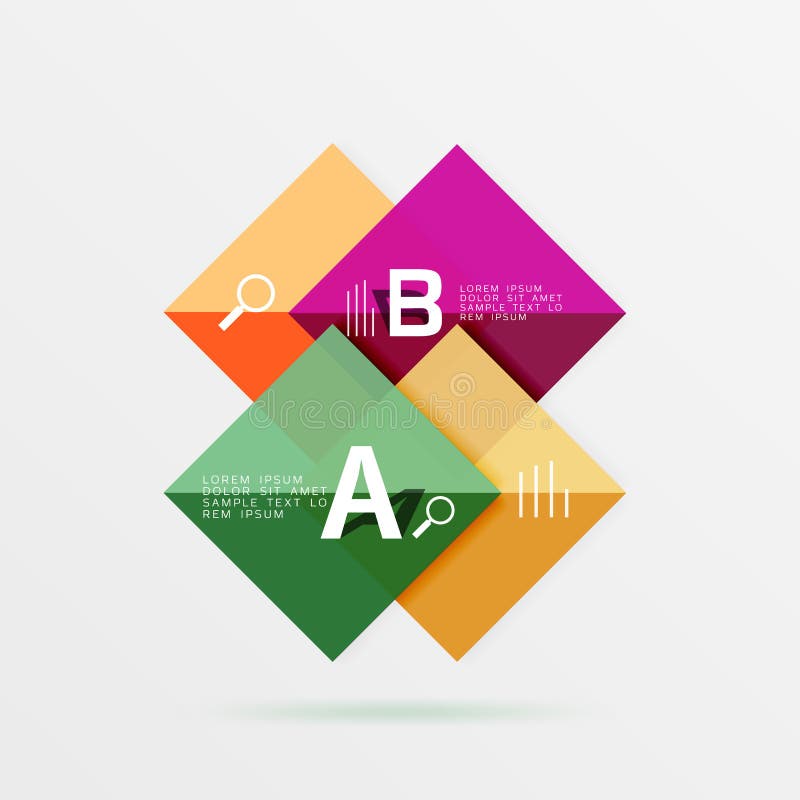 B

LOREM IPSUM
DOLOR SIT AMET
SAMPLE TEXT LO
REM IPSUM

dreamstime

LOREM IPSUM
DOLOR SIT AMET
SAMPLE TEXT LO
REM IPSUM

A